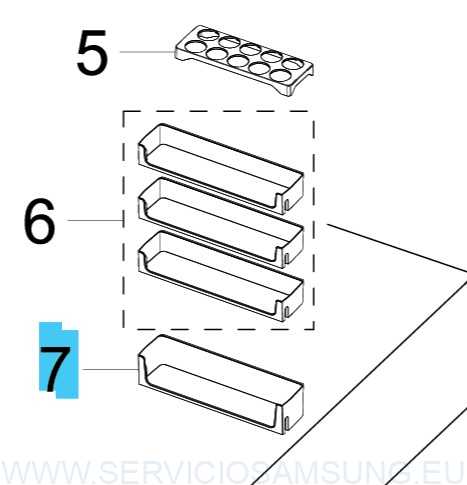 5

6

7

WWW.SERVICIOSAMSUNG.EU