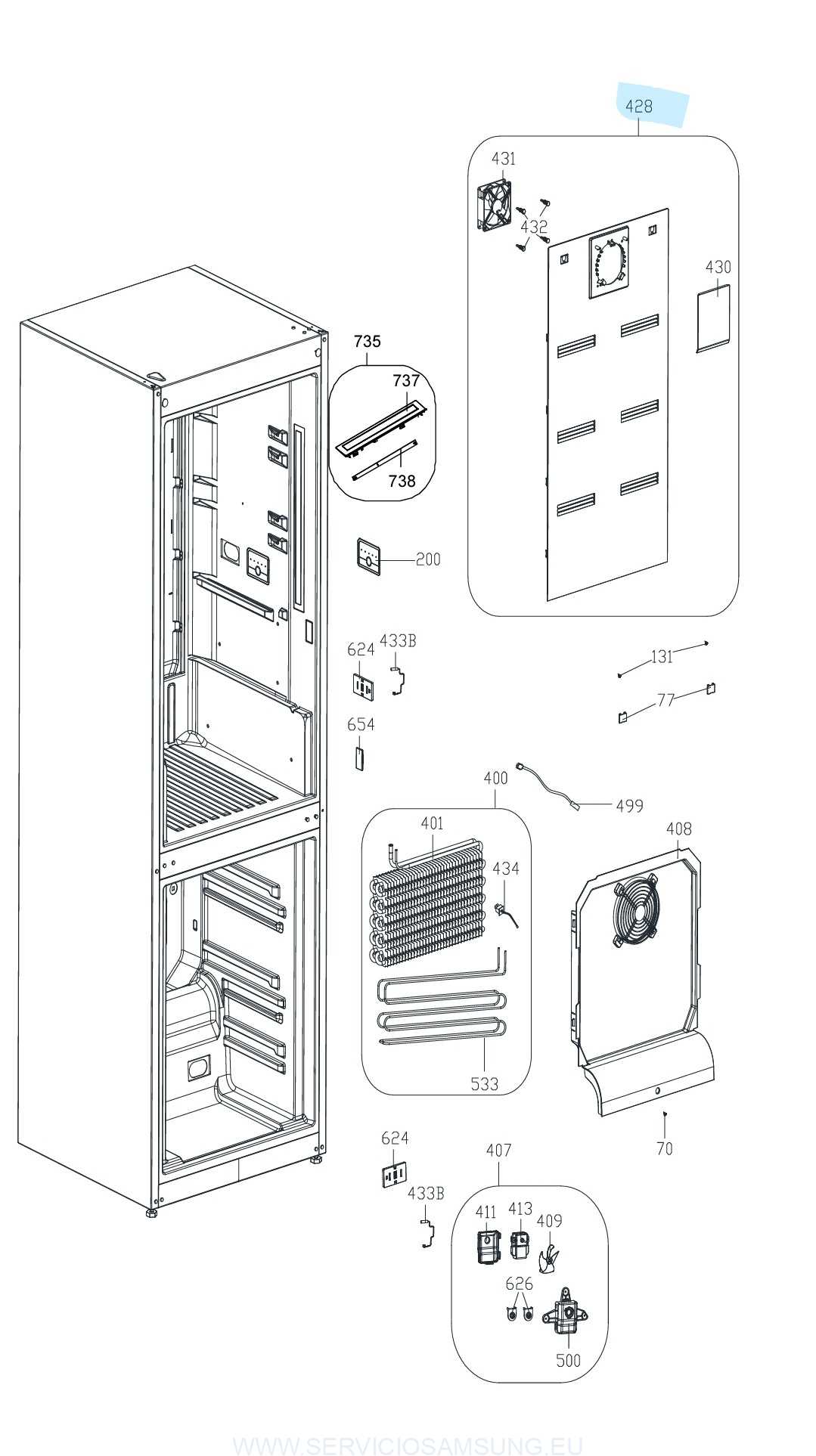 428
431
432
430
735
737
738
200
624
433B
131
77
654
400
499
401
434
408
533
70
624
407
433B
411
413
409
626
500
WWW.SERVICIOSAMSUNG.EU