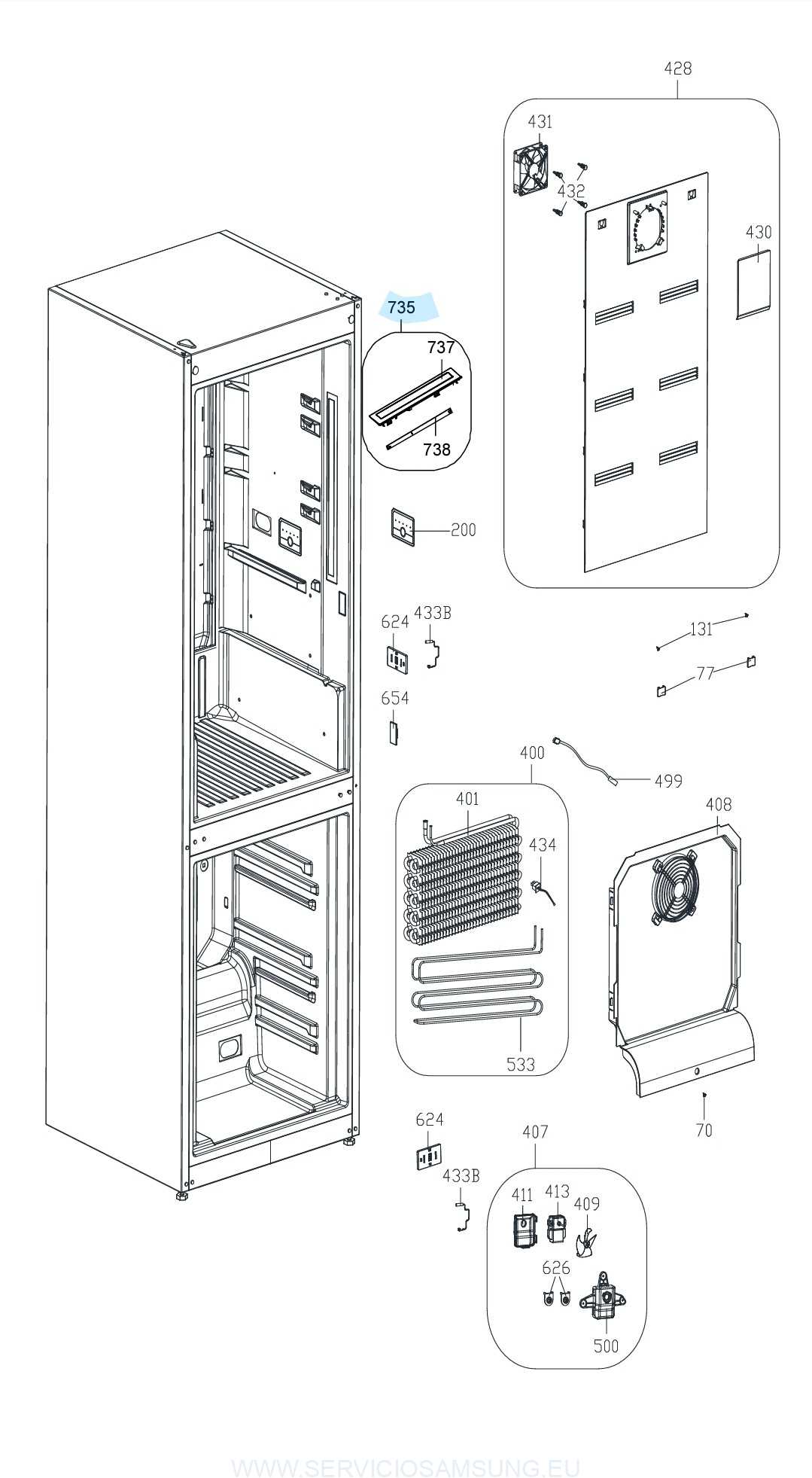 428
431
432
430
735
737
738
200
624
433B
131
77
654
400
499
401
434
408
533
70
624
407
433B
411
413
409
626
500
WWW.SERVICIOSAMSUNG.EU