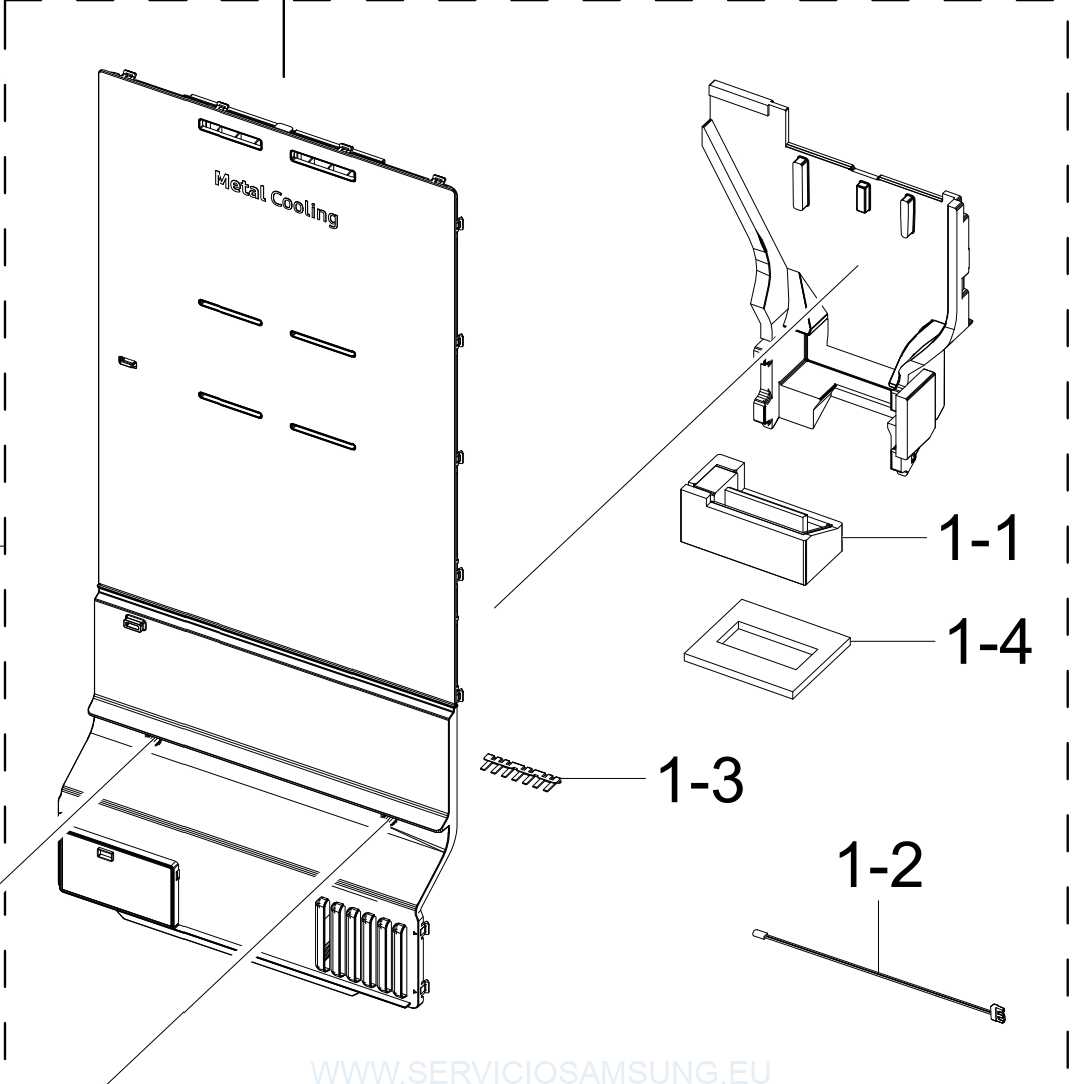 Metal Cooling

1-1

1-4

1-3

1-2

WWW.SERVICIOSAMSUNG.EU