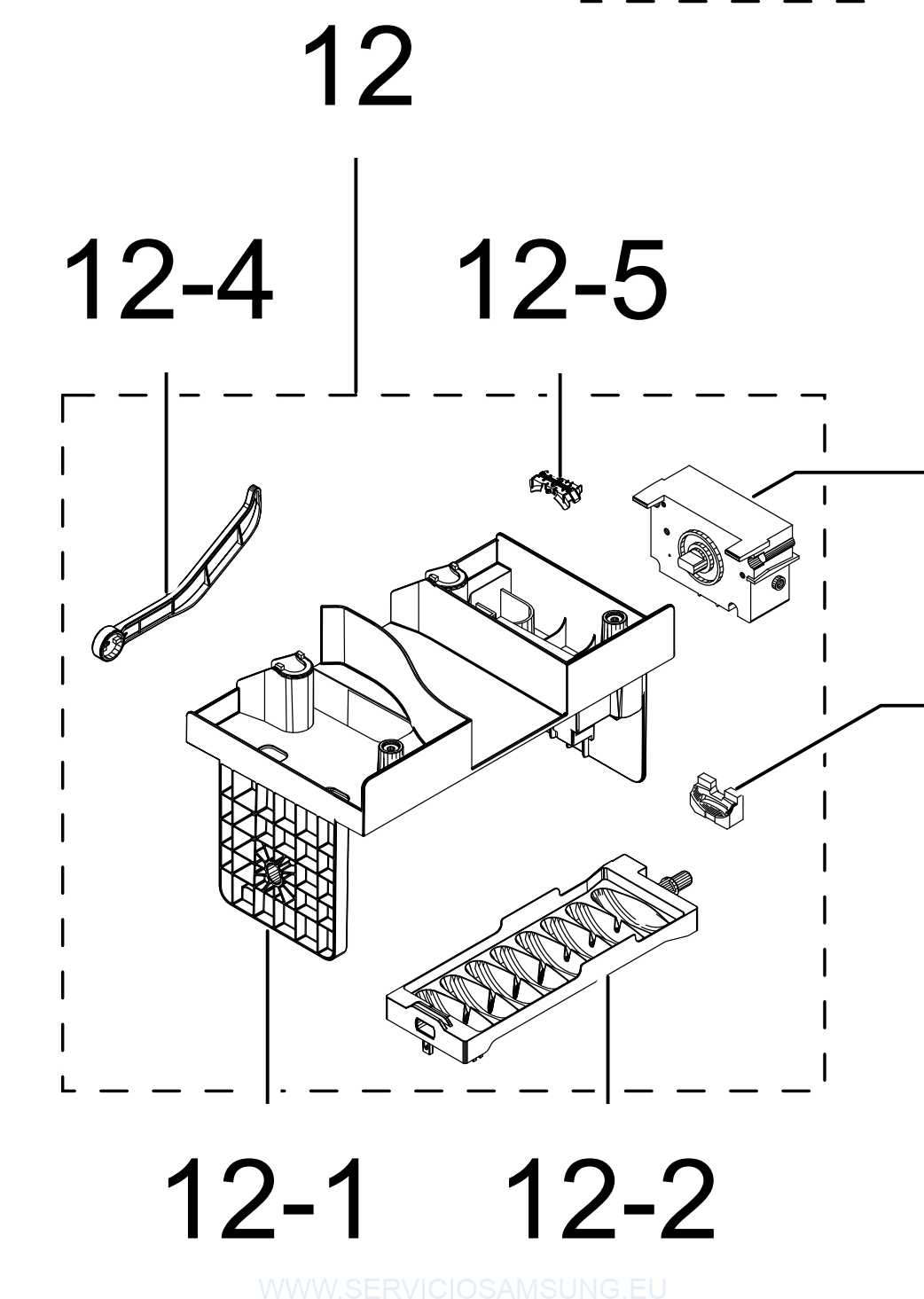 12

12-4

12-5

12-1

12-2

WWW.SERVICIOSAMSUNG.EU