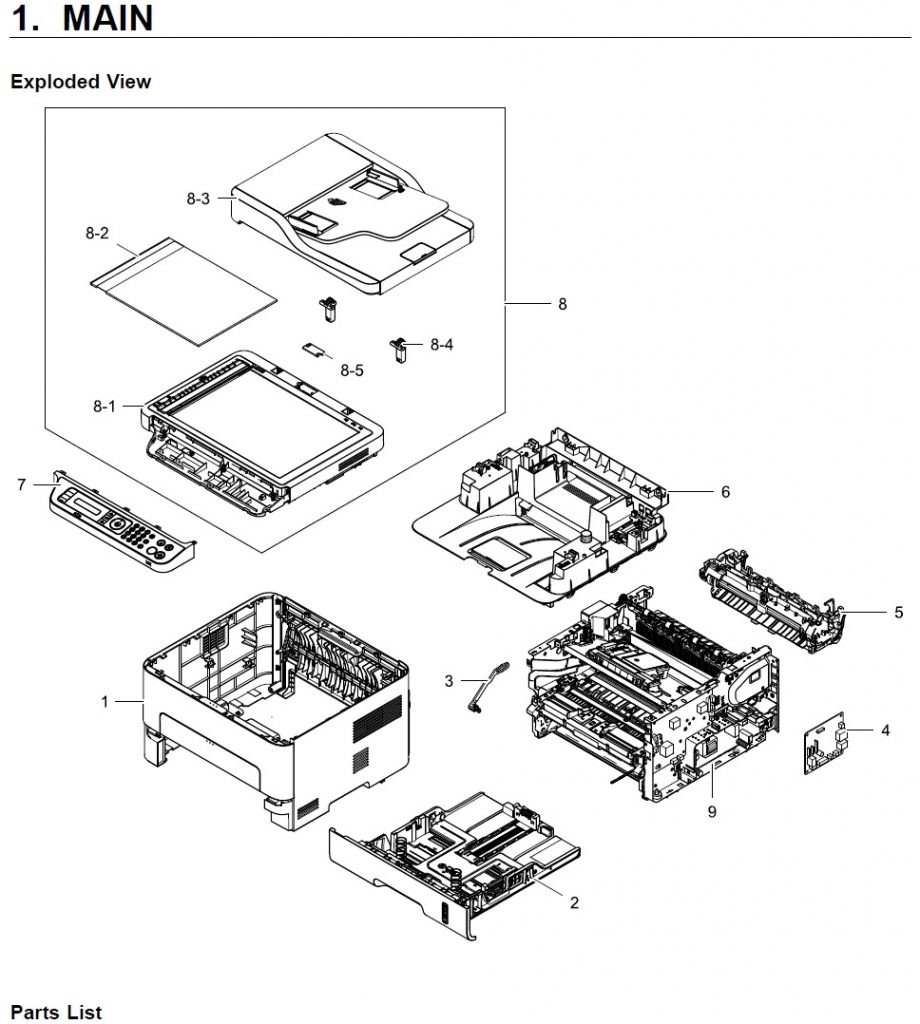 1. MAIN

Exploded View

8-3
8-2
8
8-4
8-5
8-1
7
6
5
3
1
4
9
2

Parts List