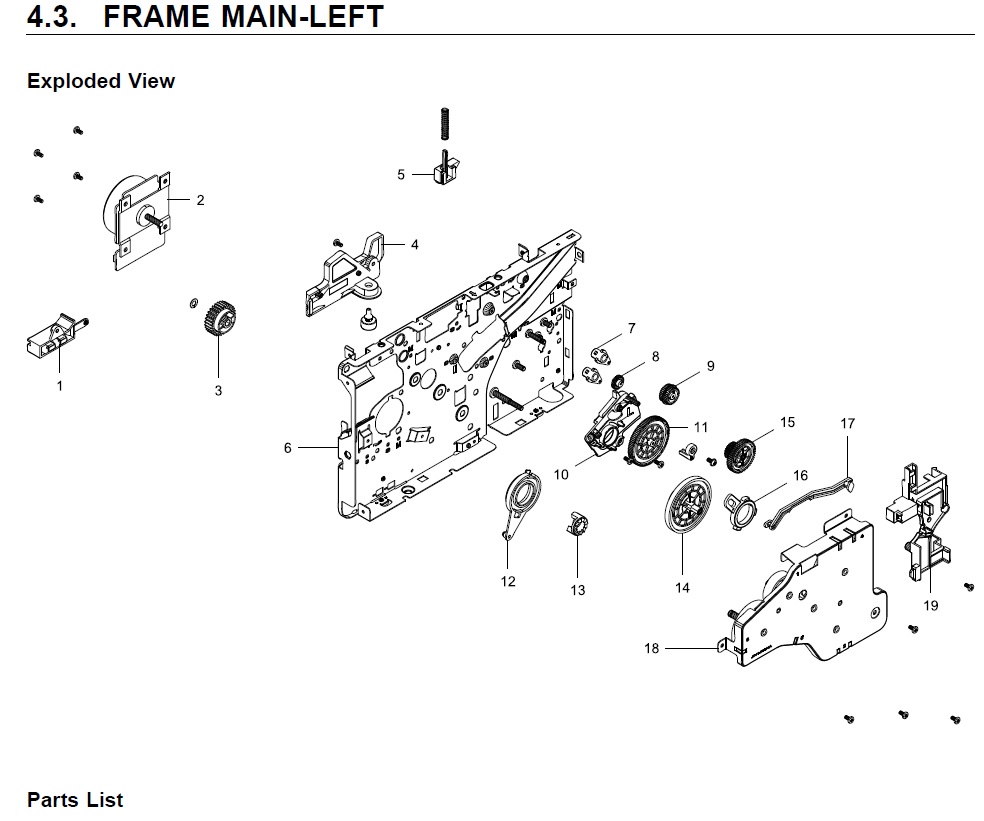 4.3. FRAME MAIN-LEFT

Exploded View

5

2

4

1

3

7

8

9

6

11

15

17

10

16

12

13

14

19

18

Parts List