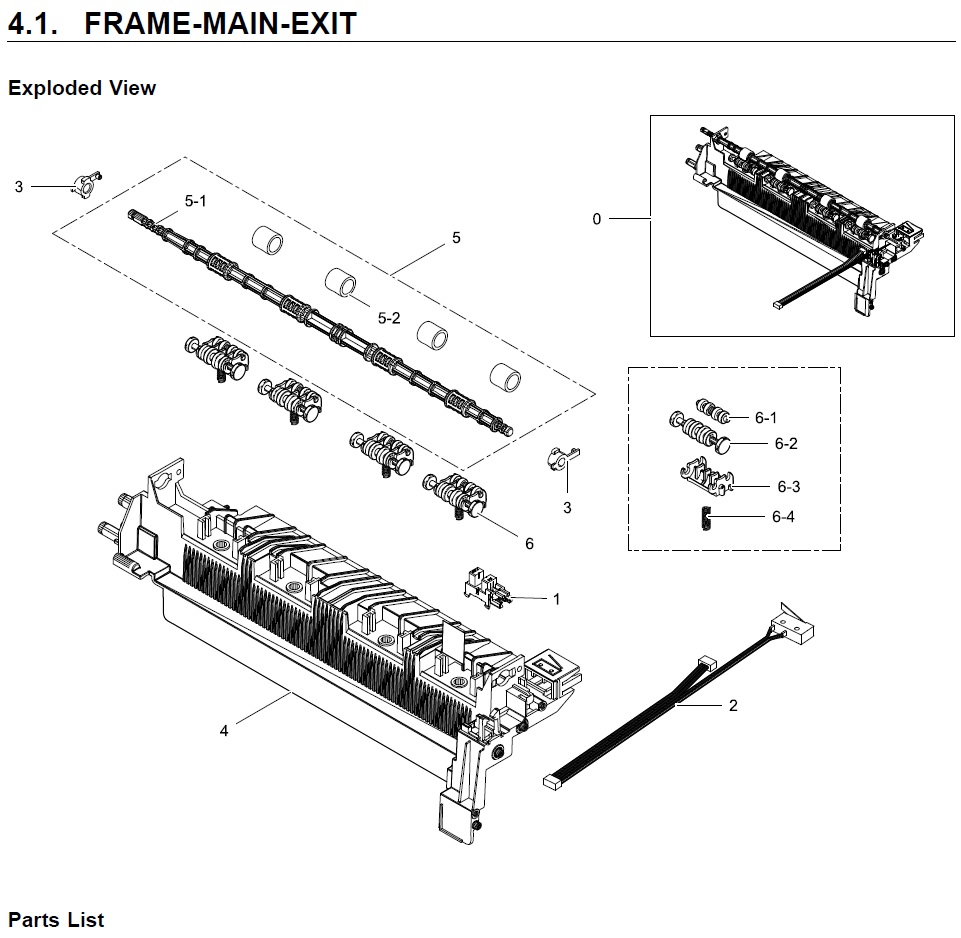 4.1. FRAME-MAIN-EXIT

Exploded View

3

5-1

5

5-2

0

6-1

6-2

6-3

6-4

3

6

1

2

4

Parts List