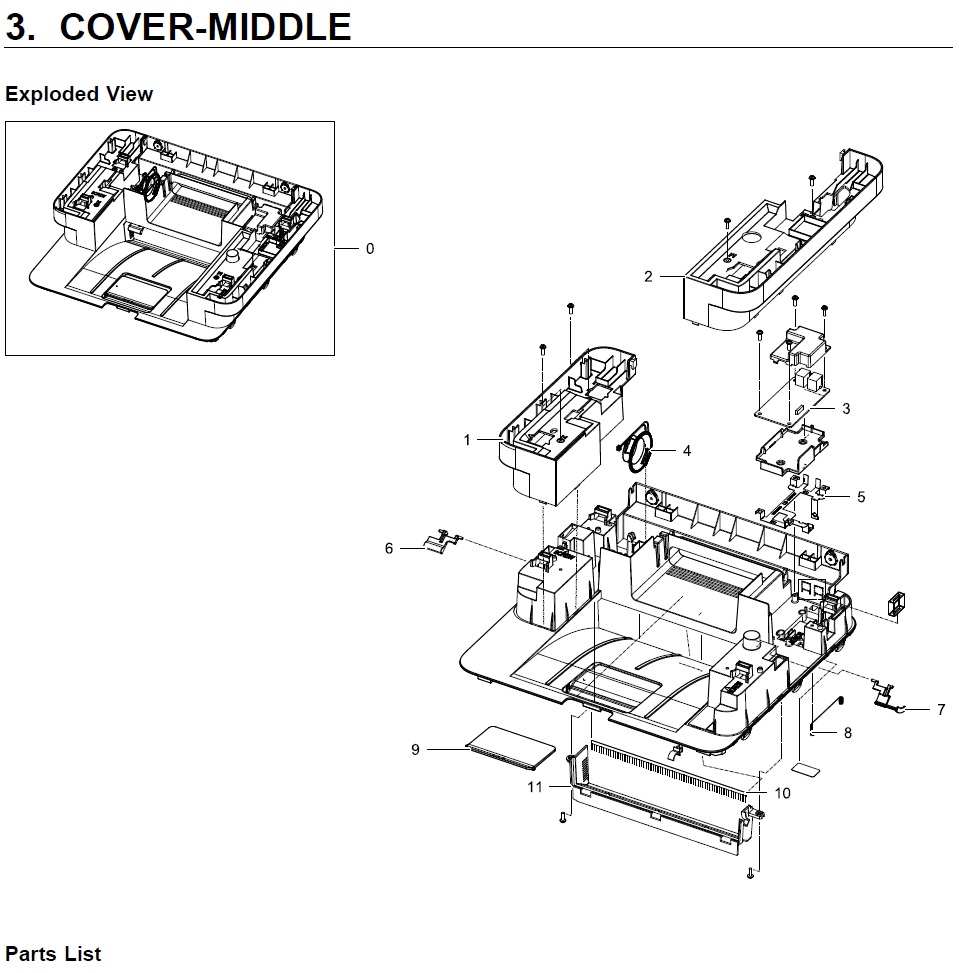 3. COVER-MIDDLE

Exploded View

0

2

3

1

4

5

6

7

8

9

11

10

Parts List