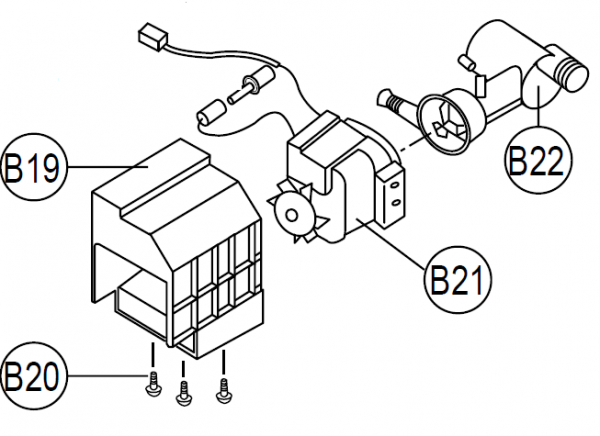 B19
B22
B21
B20